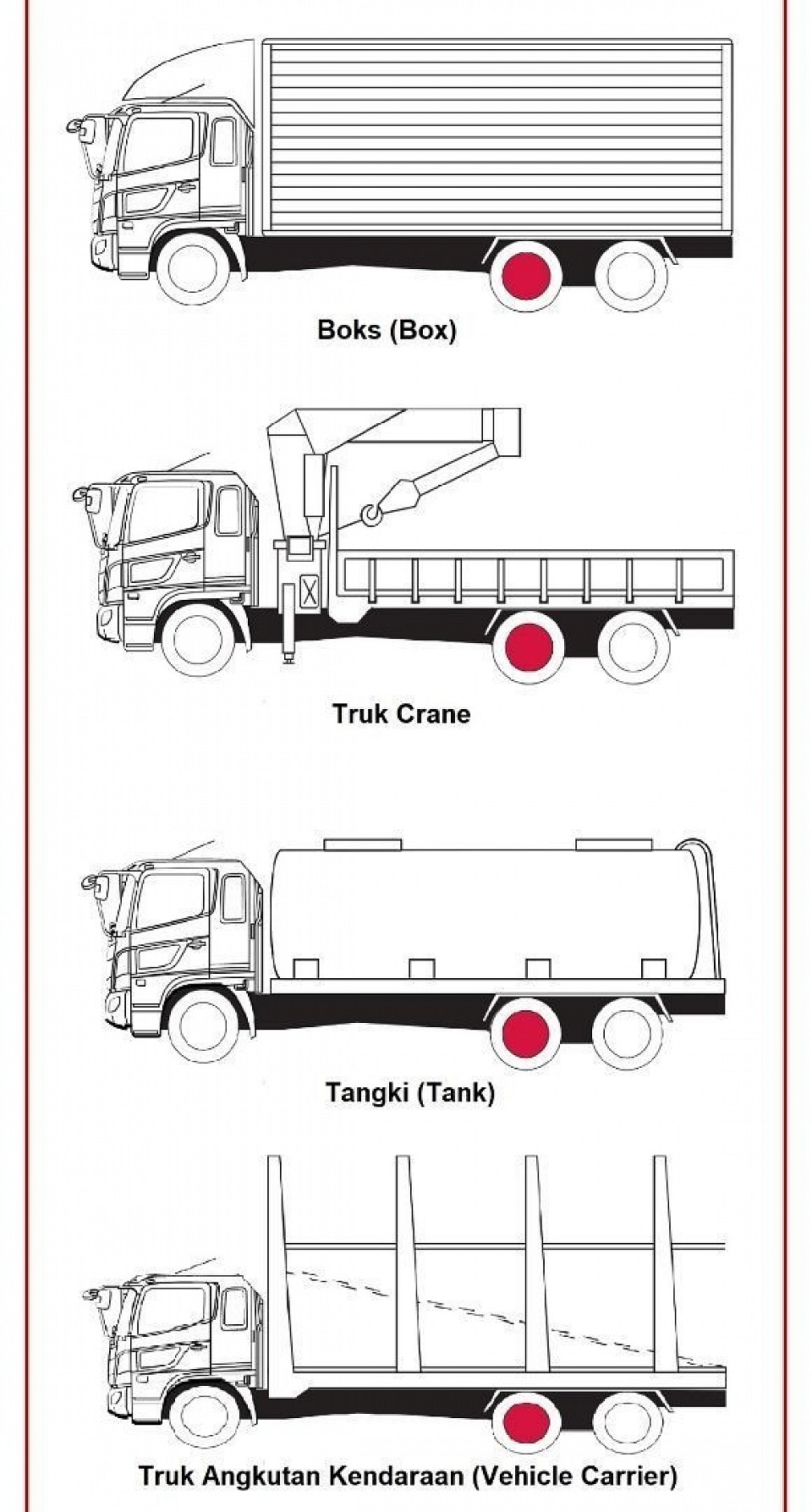 Boks (Box)

Truk Crane

Tangki (Tank)

Truk Angkutan Kendaraan (Vehicle Carrier)